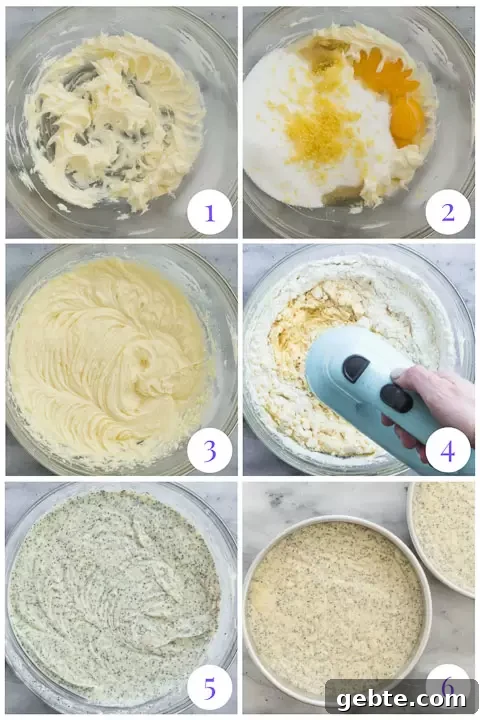 1
2
3
4
5
6
gebte.com