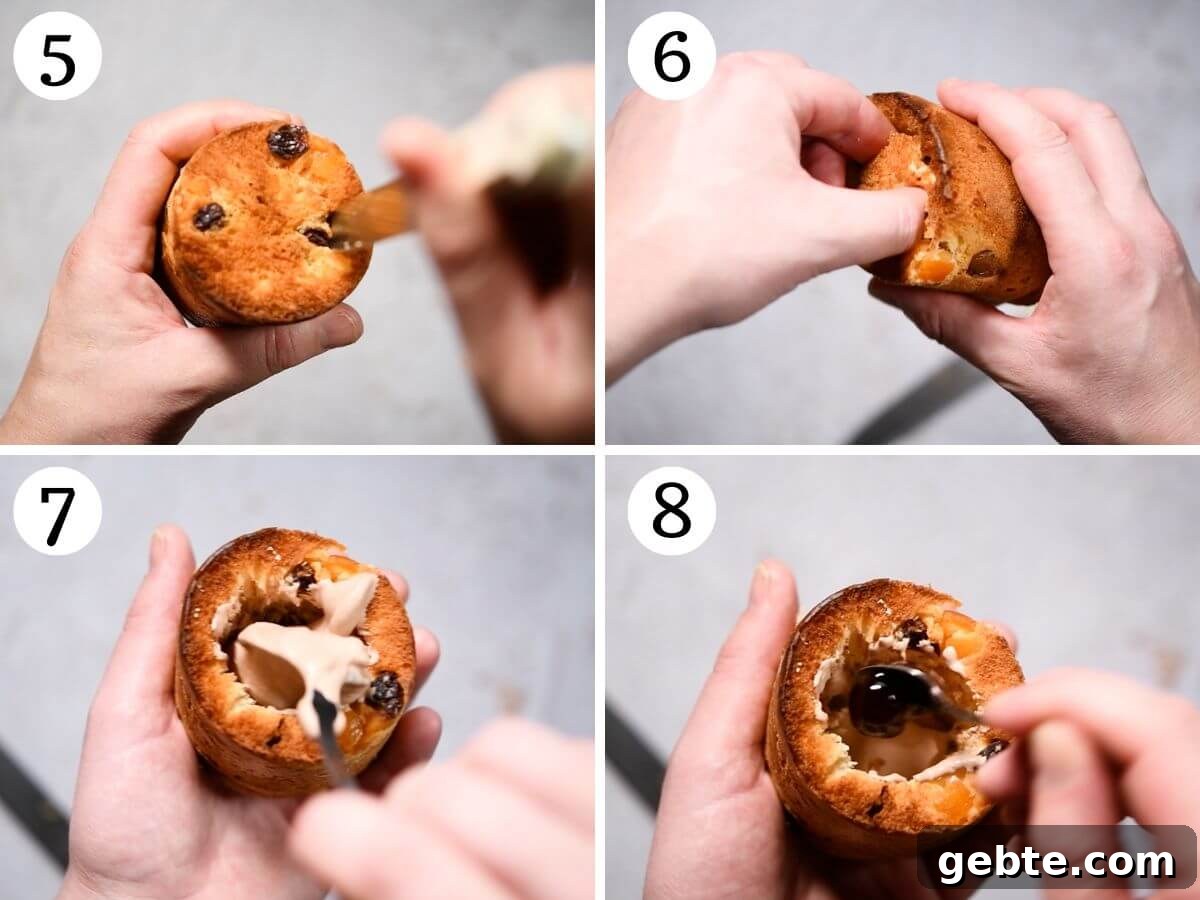 5

6

7

8

gebte.com