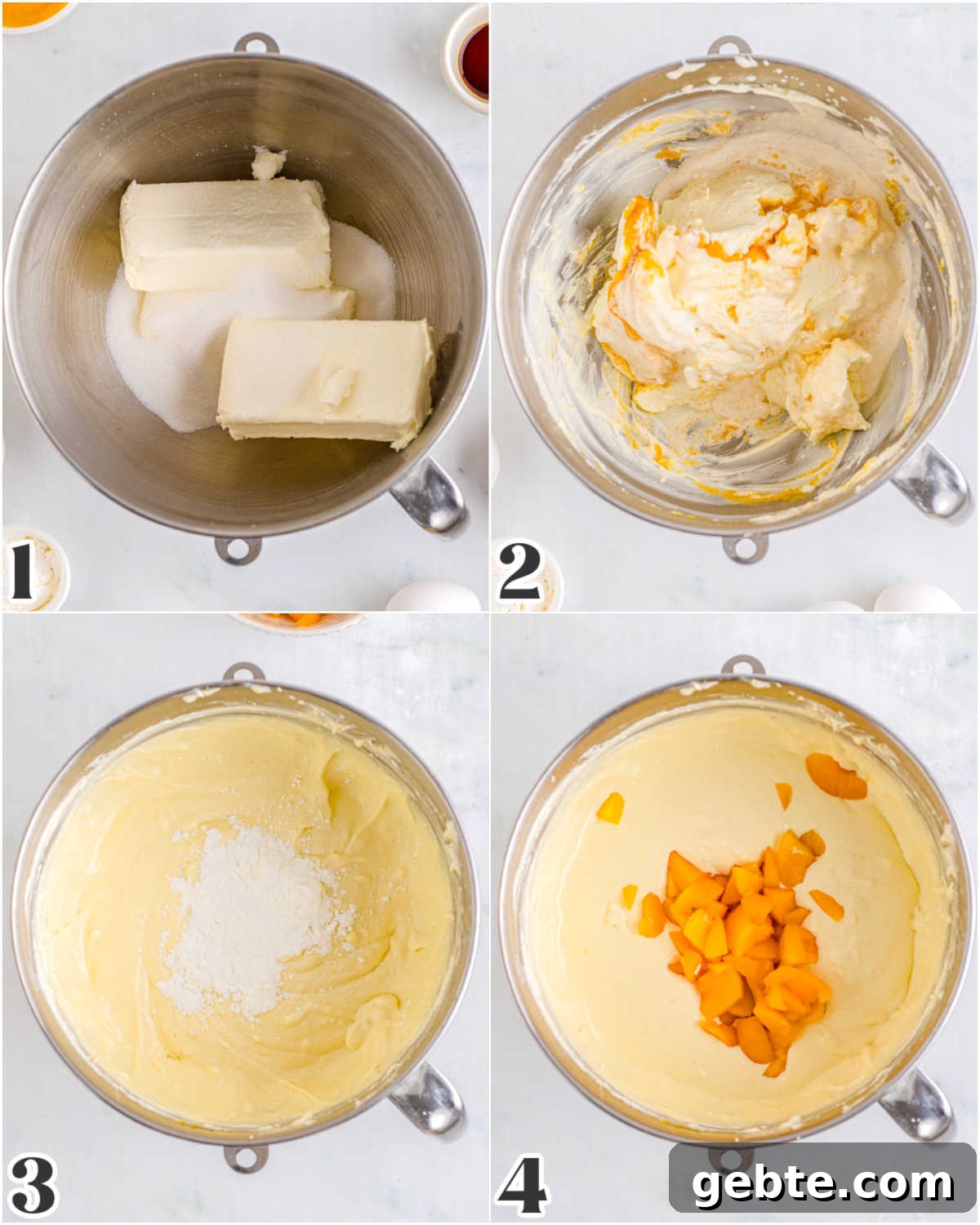 1

2

3

4

gebte.com