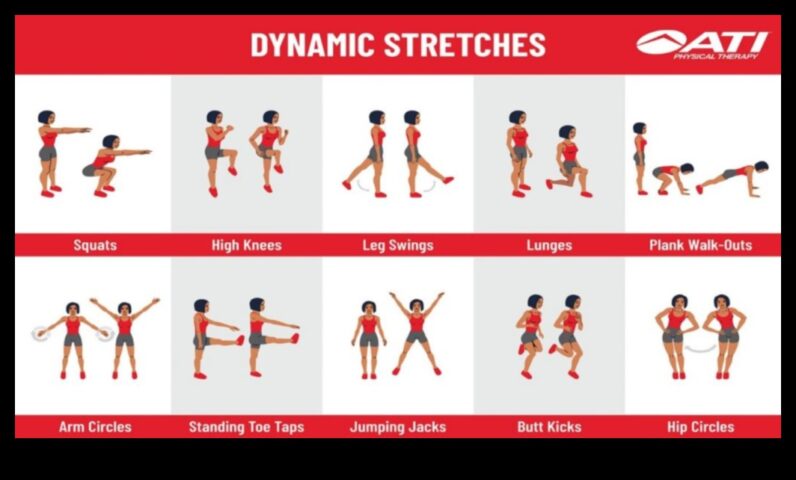 DYNAMIC STRETCHES

ATI
PHYSICAL THERAPY

Squats

High Knees

Leg Swings

Lunges

Plank Walk-Outs

Arm Circles

Standing Toe Taps

Jumping Jacks

Butt Kicks

Hip Circles